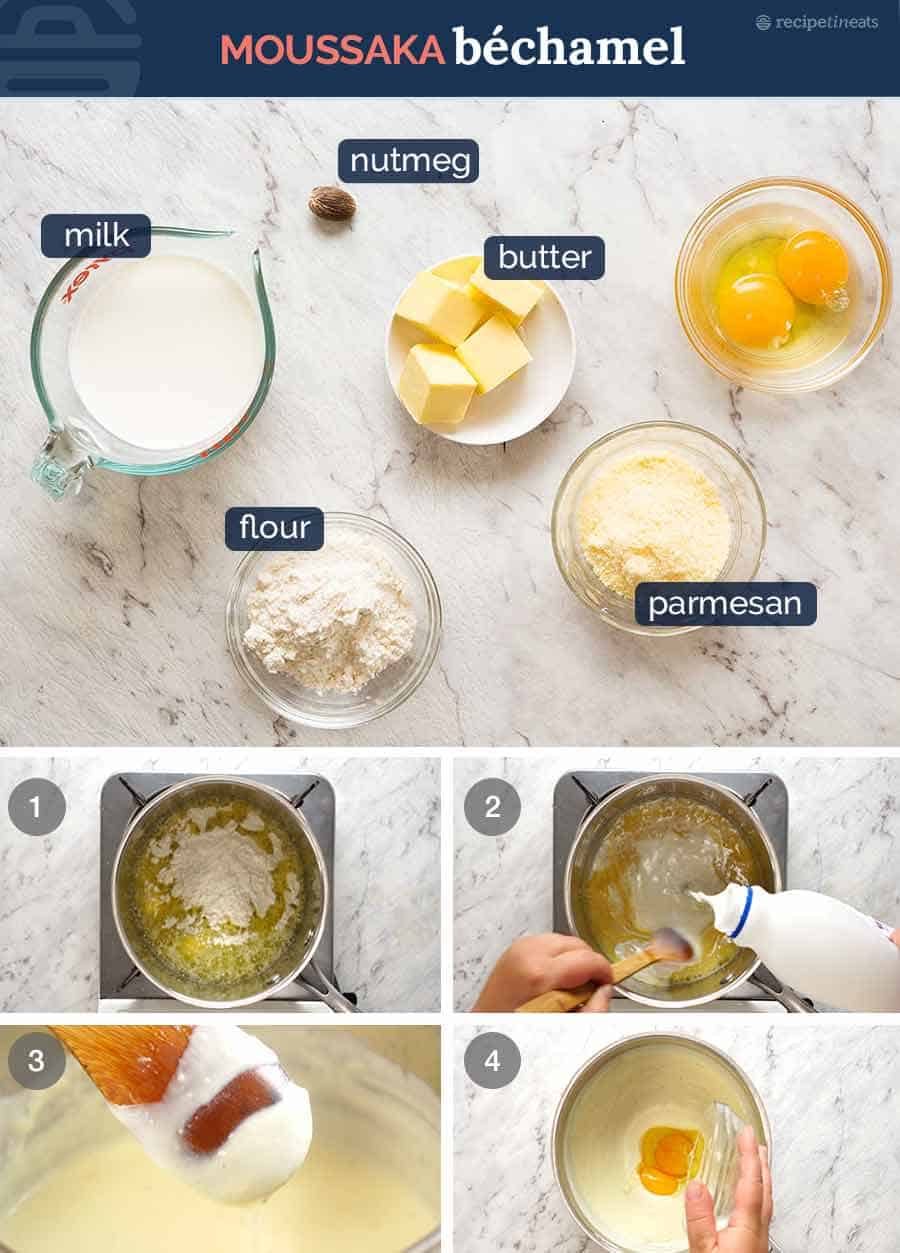 MOUSSAKA béchamel

recipetineats

nutmeg

milk

butter

flour

parmesan

1

2

3

4