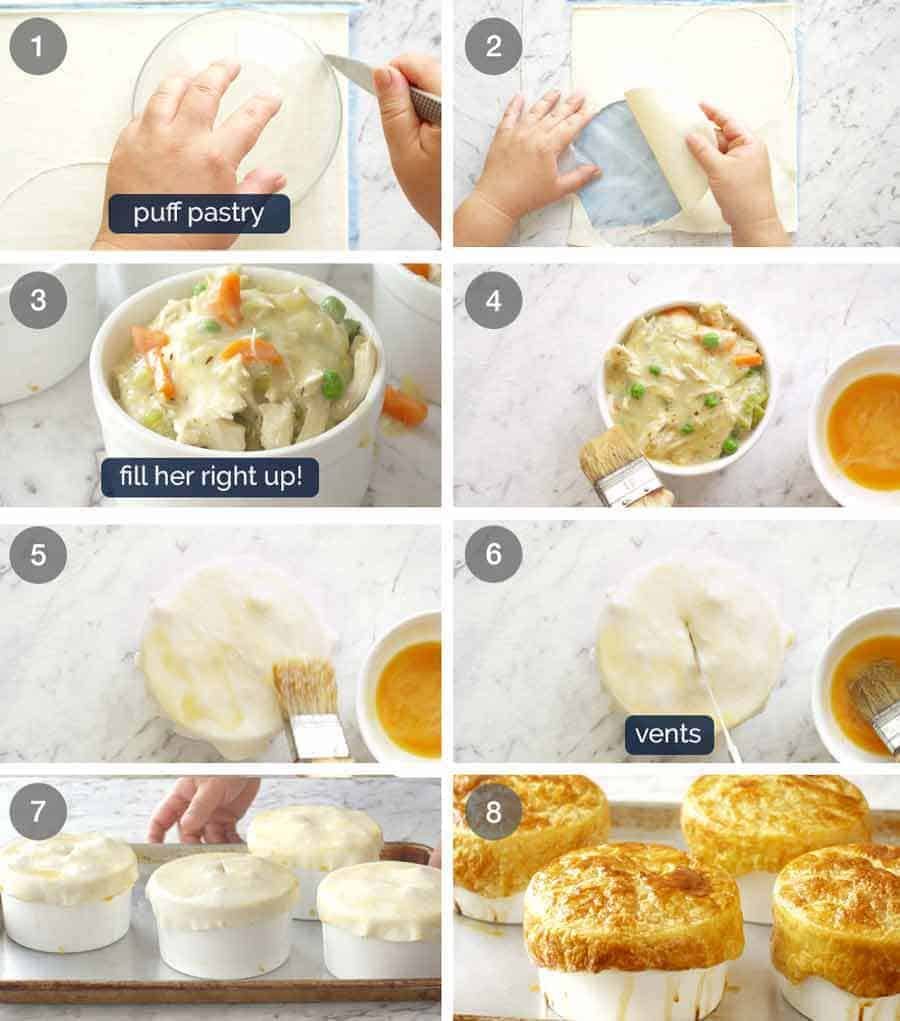 1

puff pastry

2

3

fill her right up!

4

5

6

vents

7

8