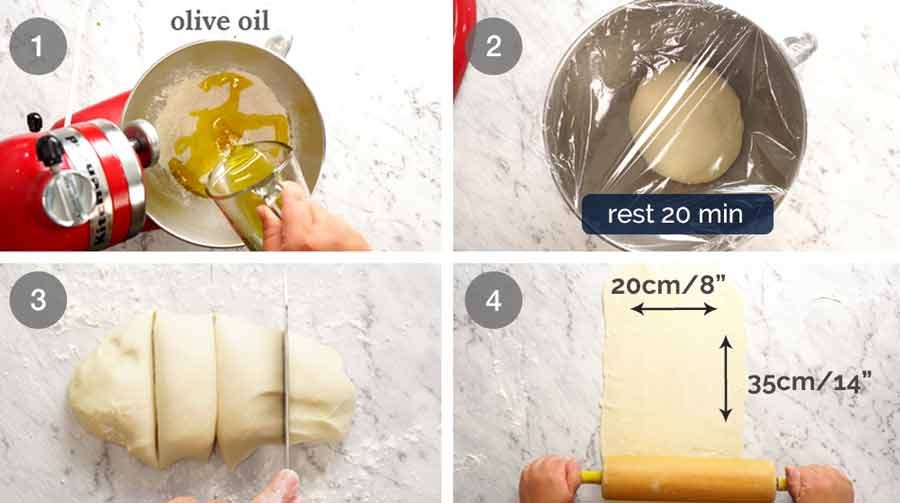 1

olive oil

KitchenAid

2

rest 20 min

3

4

20cm/8"

35cm/14"