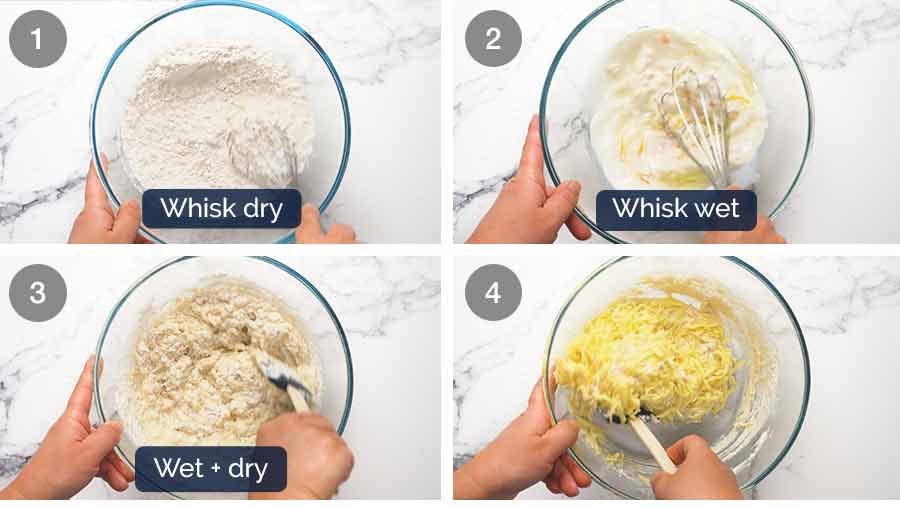 1

Whisk dry

2

Whisk wet

3

Wet + dry

4